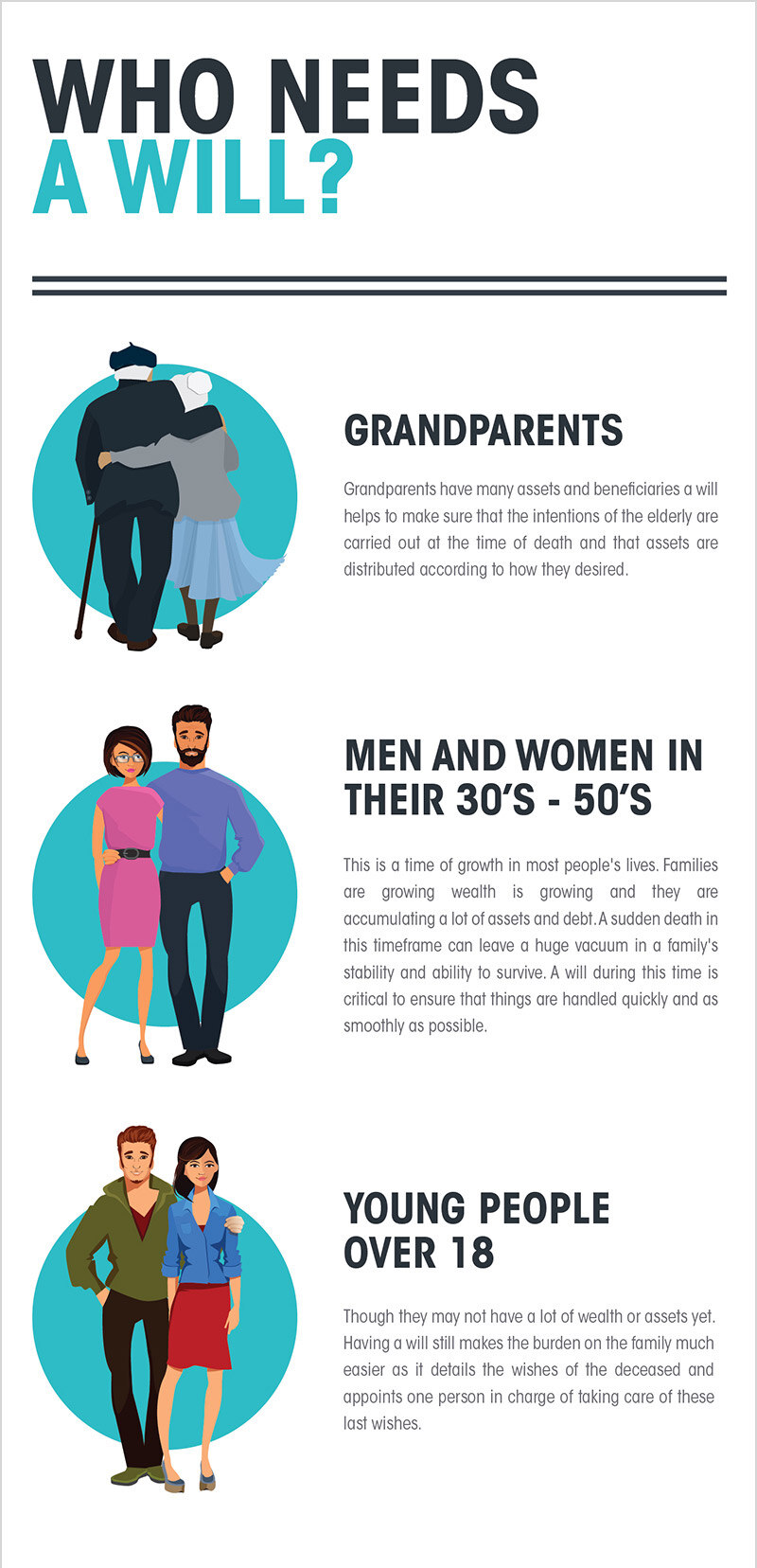 WHO NEEDS A WILL?

GRANDPARENTS

Grandparents have many assets and beneficiaries a will helps to make sure that the intentions of the elderly are carried out at the time of death and that assets are distributed according to how they desired.

MEN AND WOMEN IN THEIR 30'S - 50'S

This is a time of growth in most people's lives. Families are growing wealth is growing and they are accumulating a lot of assets and debt. A sudden death in this timeframe can leave a huge vacuum in a family's stability and ability to survive. A will during this time is critical to ensure that things are handled quickly and as smoothly as possible.

YOUNG PEOPLE OVER 18

Though they may not have a lot of wealth or assets yet. Having a will still makes the burden on the family much easier as it details the wishes of the deceased and appoints one person in charge of taking care of these last wishes.